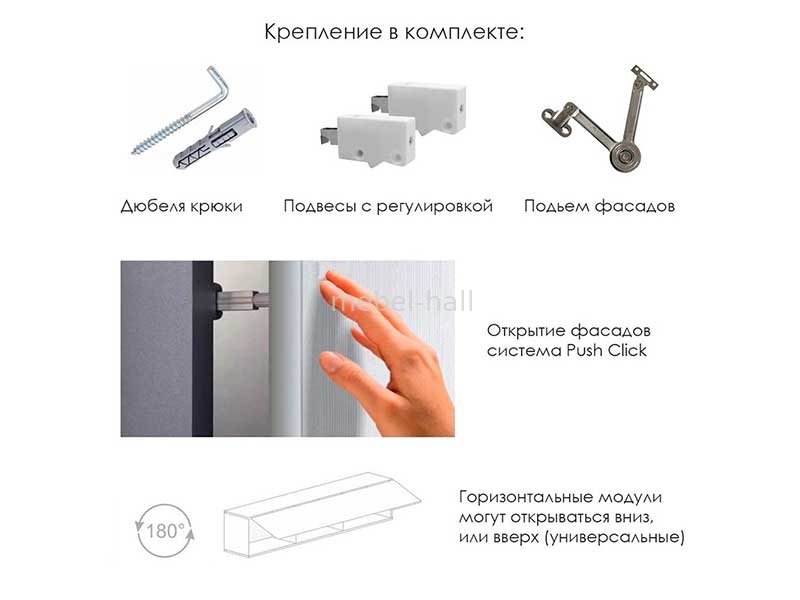 Крепление в комплекте:

Дюбеля крюки

Подвесы с регулировкой

Подьем фасадов

mebel-hall

Открытие фасадов система Push Click

180°

Горизонтальные модули могут открываться вниз, или вверх (универсальные)