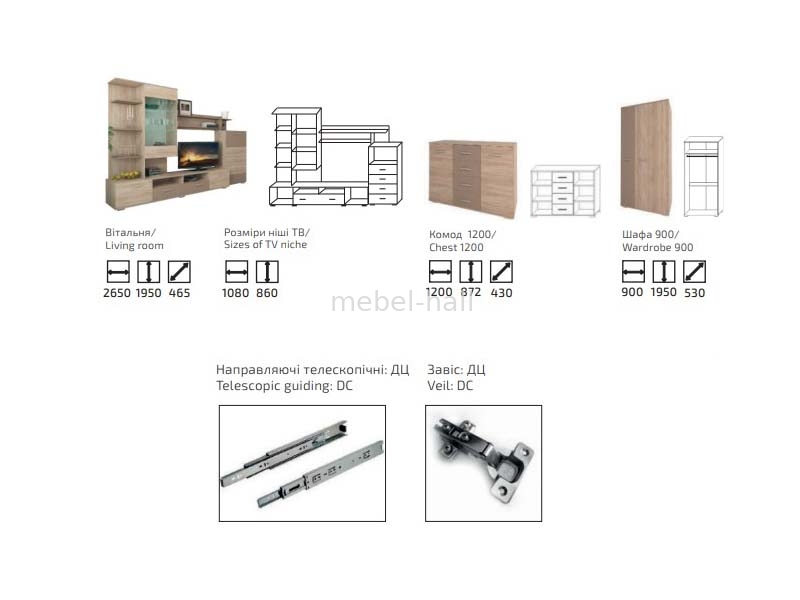 Вітальня/
Living room

2650 1950 465

Розміри ніші ТВ/
Sizes of TV niche

1080 860

Комод 1200/
Chest 1200

1200 872 430

Шафа 900/
Wardrobe 900

900 1950 530

mebel-hall

Направляючі телескопічні: ДЦ
Telescopic guiding: DC

Завіс: ДЦ
Veil: DC