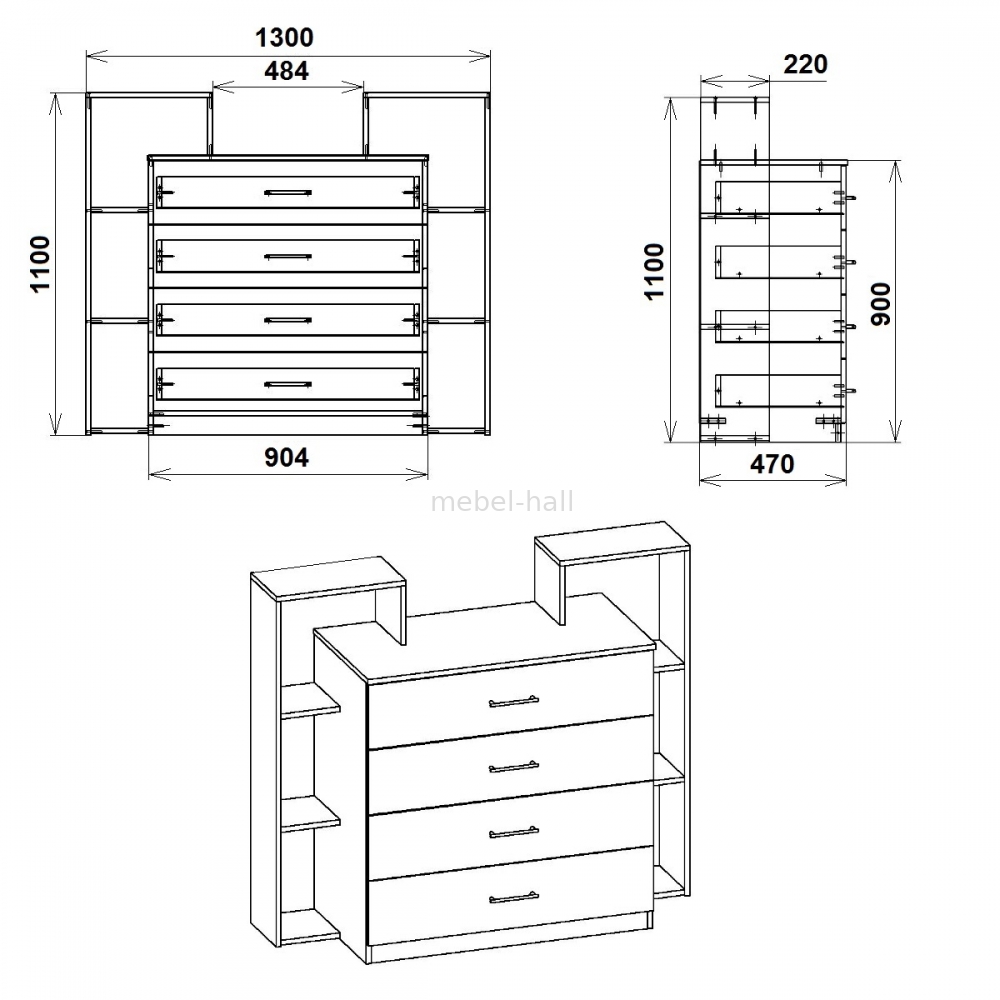 1300
484
1100
904
220
1100
900
470
mebel-hall