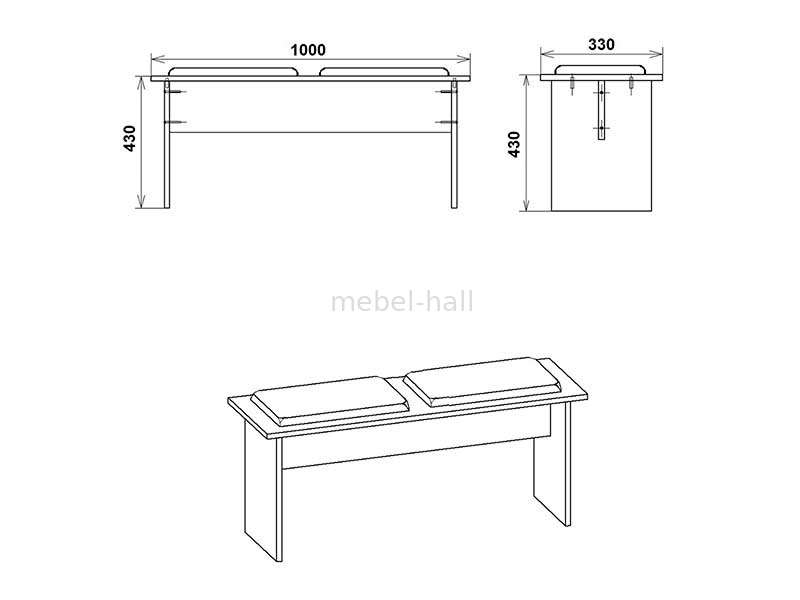 1000
430
330
430
mebel-hall