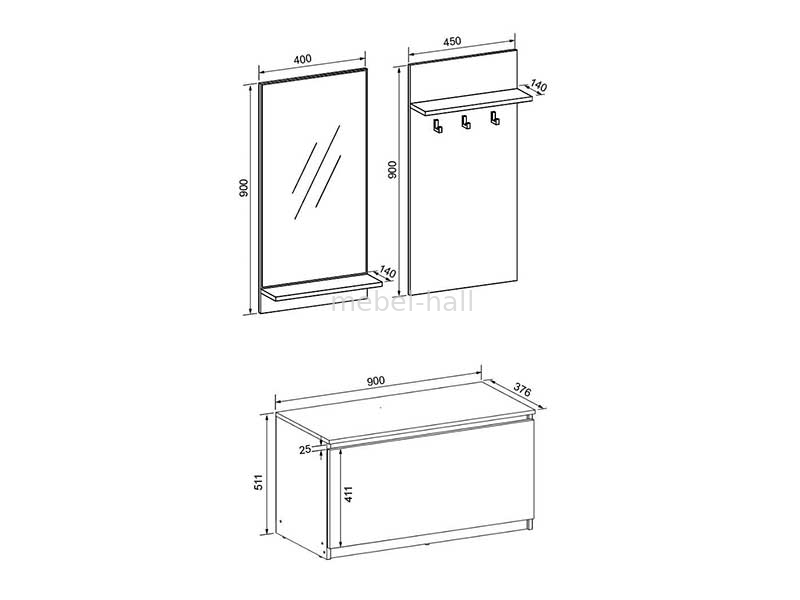 400

900

140

450

140

900

mebel-hall

900

376

25

511

411