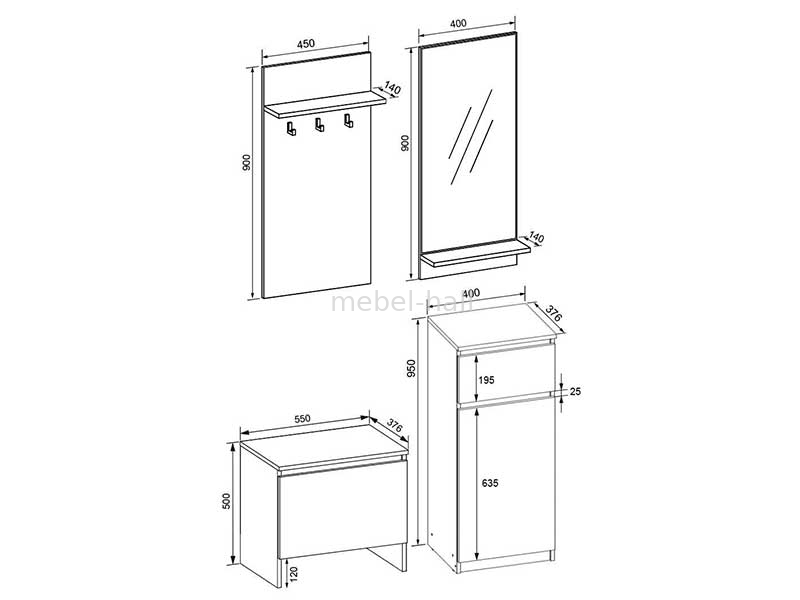 450
140
900
400
900
140
mebel-hall
400
376
950
195
25
635
550
376
500
120