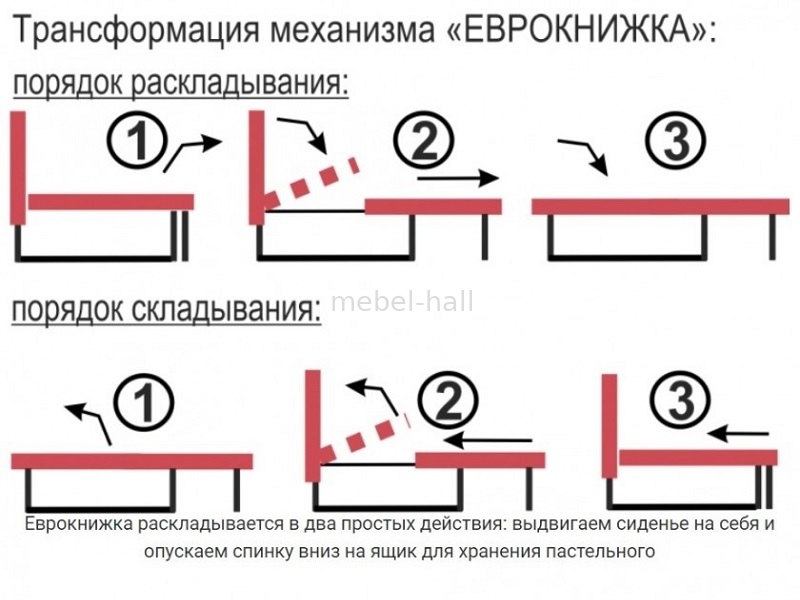 Трансформация механизма «ЕВРОКНИЖКА»:

порядок раскладывания:

1

2

3

порядок складывания:

mebel-hall

1

2

3

Еврокнижка раскладывается в два простых действия: выдвигаем сиденье на себя и опускаем спинку вниз на ящик для хранения пастельного