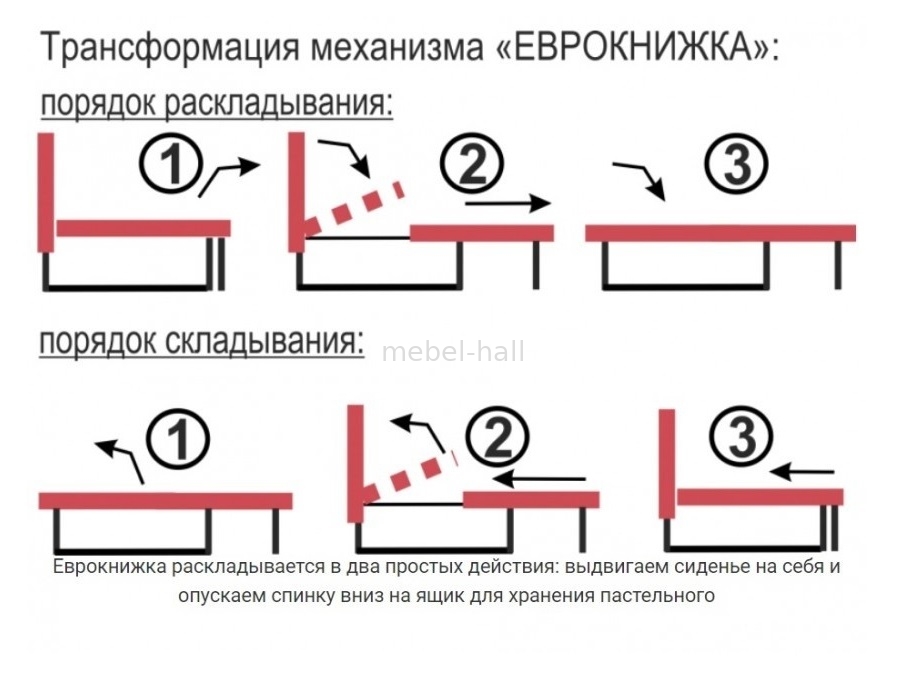 Трансформация механизма «ЕВРОКНИЖКА»:

порядок раскладывания:

1

2

3

порядок складывания:

mebel-hall

1

2

3

Еврокнижка раскладывается в два простых действия: выдвигаем сиденье на себя и опускаем спинку вниз на ящик для хранения пастельного