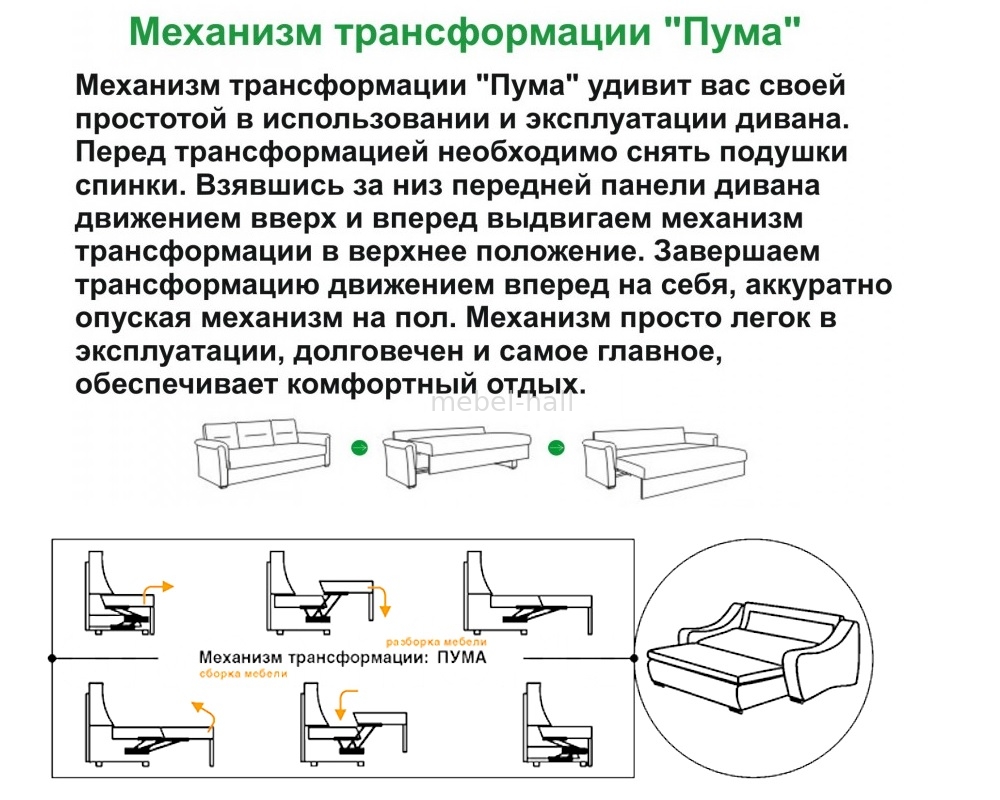 Механизм трансформации "Пума"

Механизм трансформации "Пума" удивит вас своей простотой в использовании и эксплуатации дивана. Перед трансформацией необходимо снять подушки спинки. Взявшись за низ передней панели дивана движением вверх и вперед выдвигаем механизм трансформации в верхнее положение. Завершаем трансформацию движением вперед на себя, аккуратно опуская механизм на пол. Механизм просто легок в эксплуатации, долговечен и самое главное, обеспечивает комфортный отдых.

mebel-hall

разборка мебели
Механизм трансформации: ПУМА
сборка мебели