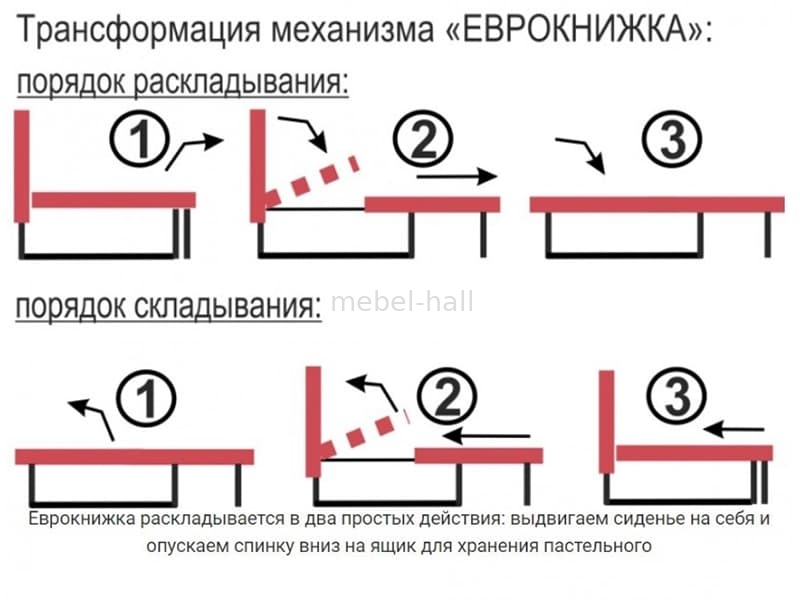 Трансформация механизма «ЕВРОКНИЖКА»:

порядок раскладывания:

1

2

3

порядок складывания:

mebel-hall

1

2

3

Еврокнижка раскладывается в два простых действия: выдвигаем сиденье на себя и опускаем спинку вниз на ящик для хранения пастельного