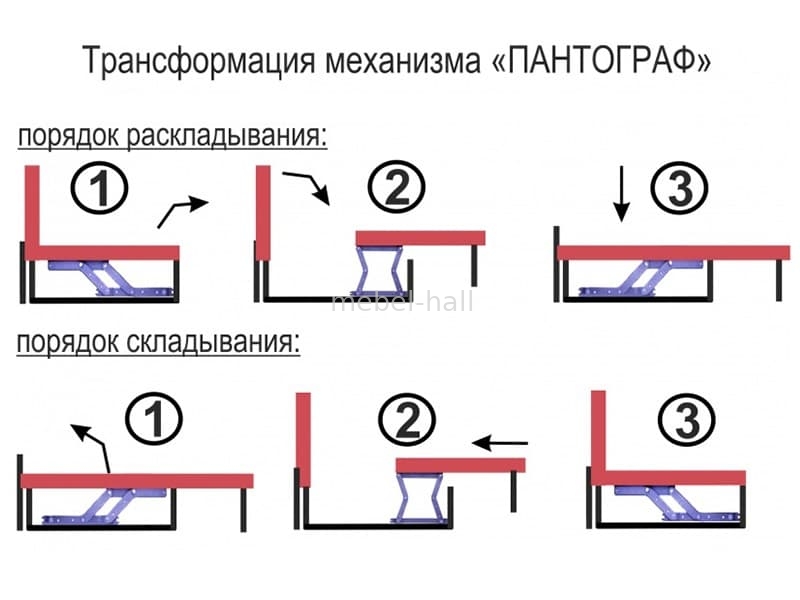 Трансформация механизма «ПАНТОГРАФ»

порядок раскладывания:

1

2

3

mebel-hall

порядок складывания:

1

2

3