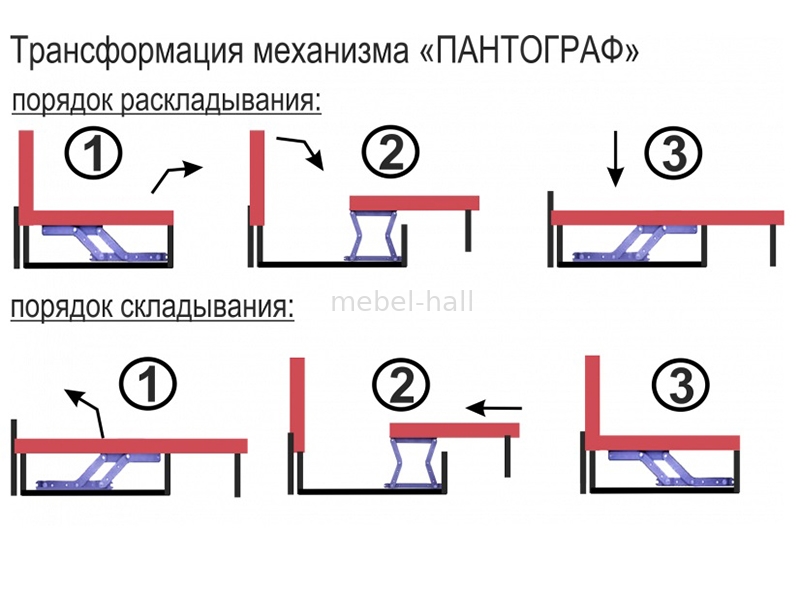 Трансформация механизма «ПАНТОГРАФ»

порядок раскладывания:

1

2

3

порядок складывания:

mebel-hall

1

2

3