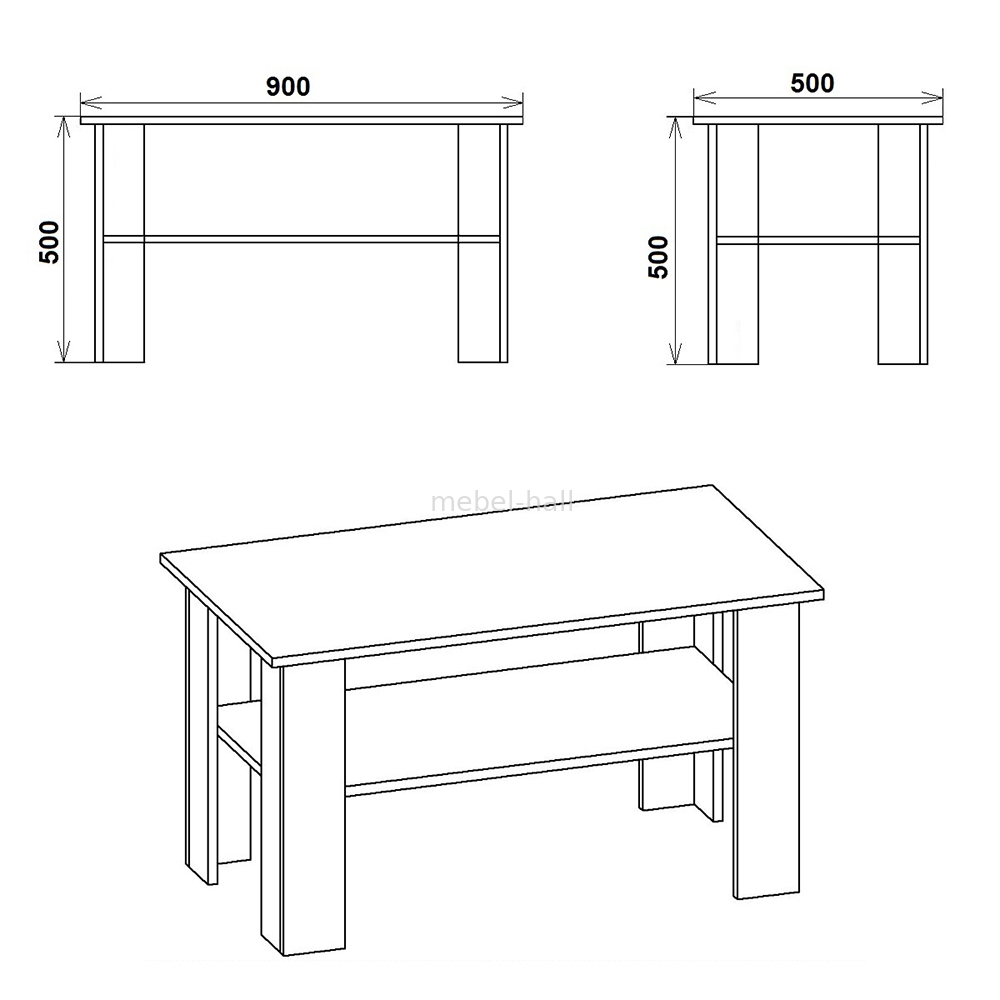 900

500

500

500

mebel-hall