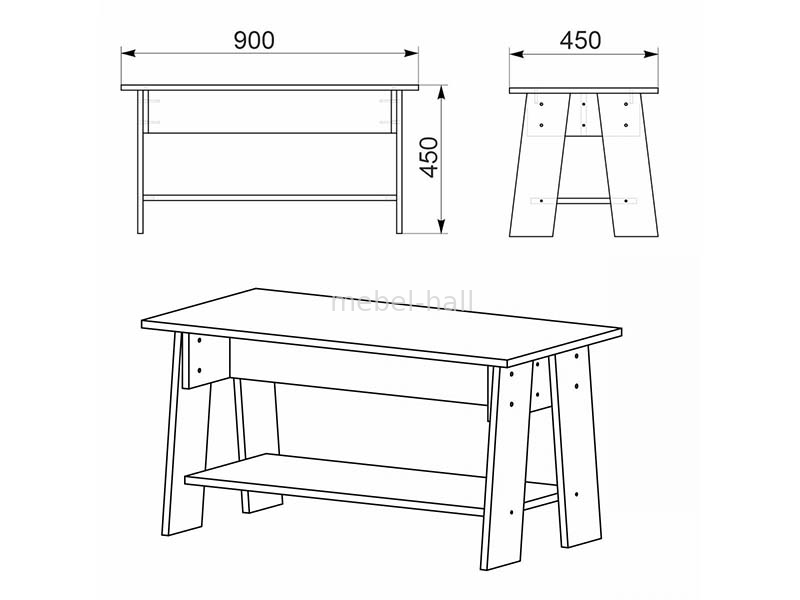 900

450

450

mebel-hall