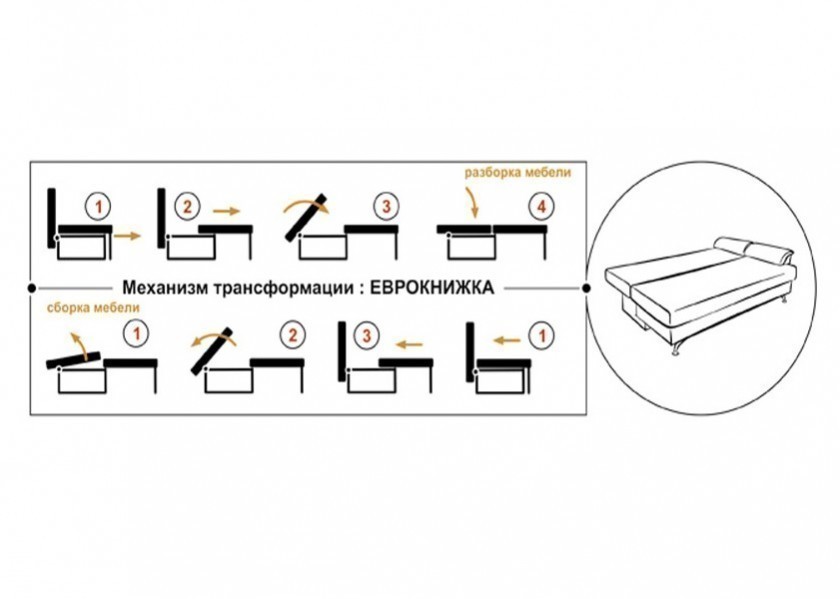 разборка мебели

1

2

3

4

Механизм трансформации : ЕВРОКНИЖКА

сборка мебели

1

2

3

1